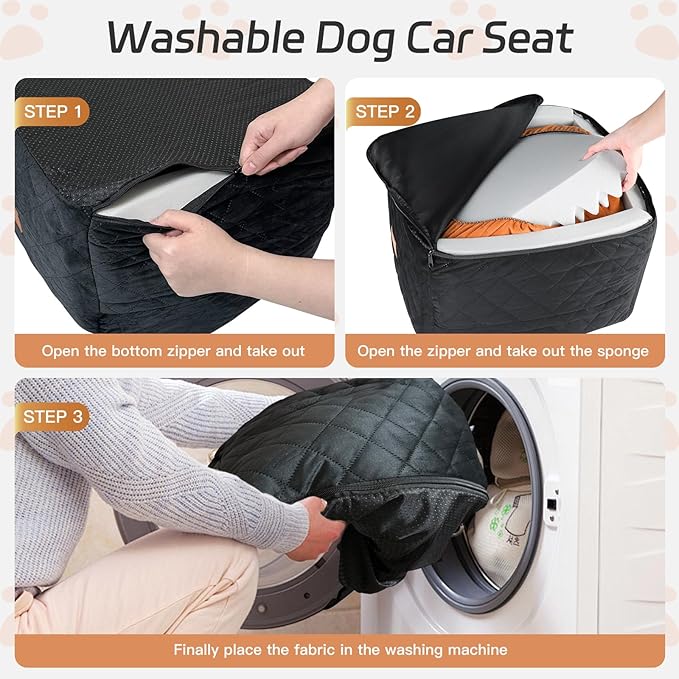 Washable Dog Car Seat

STEP 1

Open the bottom zipper and take out

STEP 2

Open the zipper and take out the sponge

STEP 3

Finally place the fabric in the washing machine