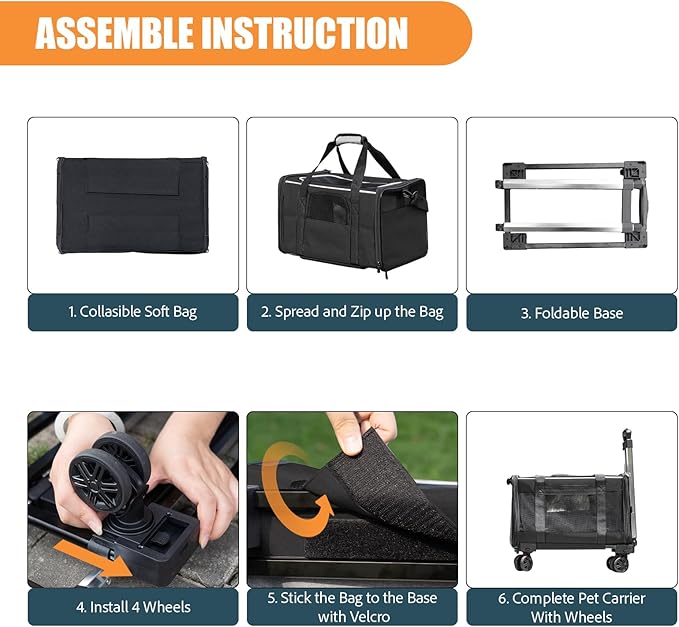 ASSEMBLE INSTRUCTION

1. Collasible Soft Bag

2. Spread and Zip up the Bag

3. Foldable Base

4. Install 4 Wheels

5. Stick the Bag to the Base with Velcro

6. Complete Pet Carrier With Wheels