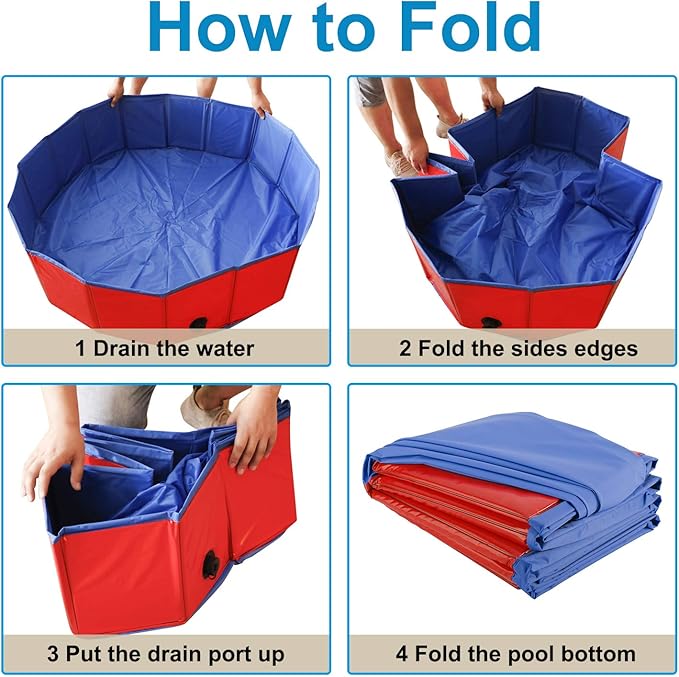 How to Fold

1 Drain the water

2 Fold the sides edges

3 Put the drain port up

4 Fold the pool bottom