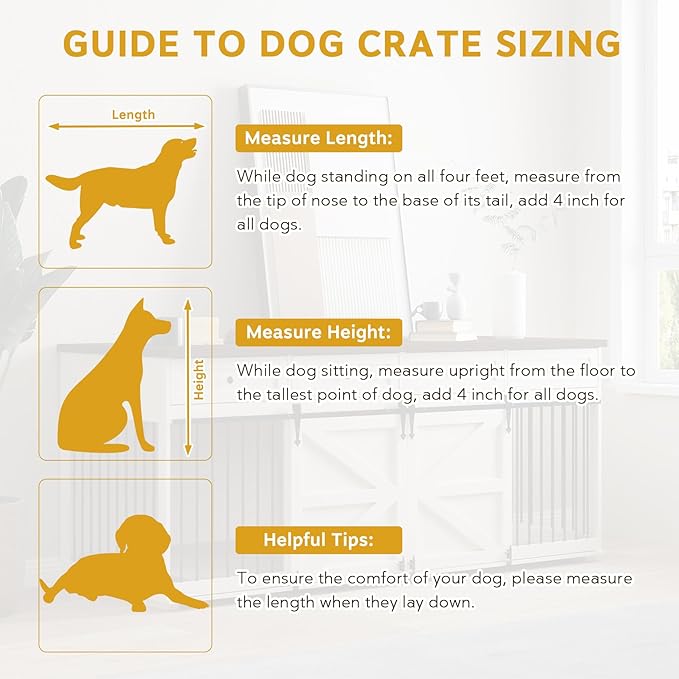 GUIDE TO DOG CRATE SIZING

Length

Measure Length:

While dog standing on all four feet, measure from the tip of nose to the base of its tail, add 4 inch for all dogs.

Height

Measure Height:

While dog sitting, measure upright from the floor to the tallest point of dog, add 4 inch for all dogs.

Helpful Tips:

To ensure the comfort of your dog, please measure the length when they lay down.