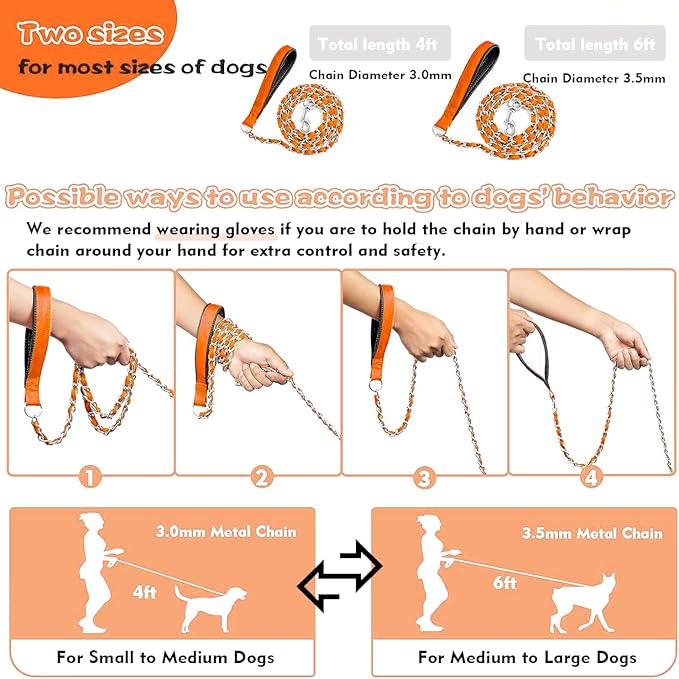 Two sizes
for most sizes of dogs

Total length 4ft
Chain Diameter 3.0mm

Total length 6ft
Chain Diameter 3.5mm

Possible ways to use according to dogs' behavior

We recommend wearing gloves if you are to hold the chain by hand or wrap chain around your hand for extra control and safety.

1
2
3
4

3.0mm Metal Chain
4ft
For Small to Medium Dogs

3.5mm Metal Chain
6ft
For Medium to Large Dogs