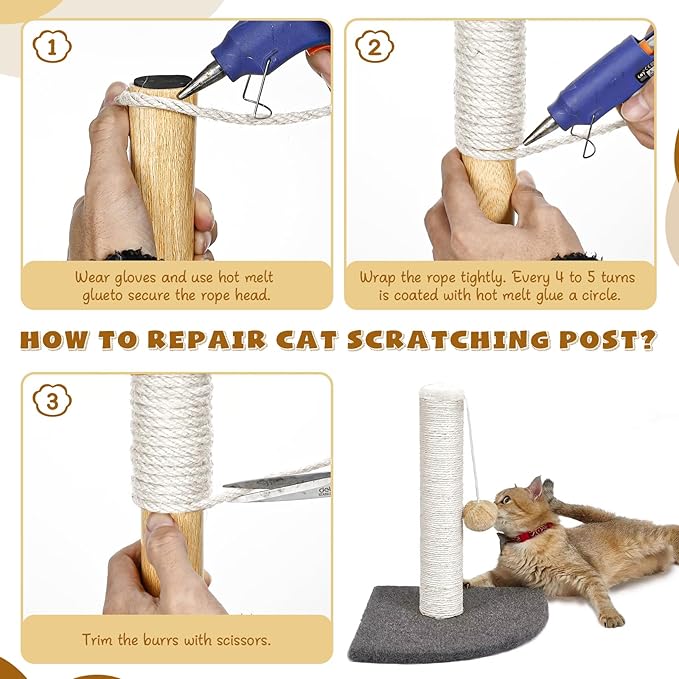 1

Wear gloves and use hot melt glueto secure the rope head.

2

Wrap the rope tightly. Every 4 to 5 turns is coated with hot melt glue a circle.

HOW TO REPAIR CAT SCRATCHING POST?

3

Trim the burrs with scissors.