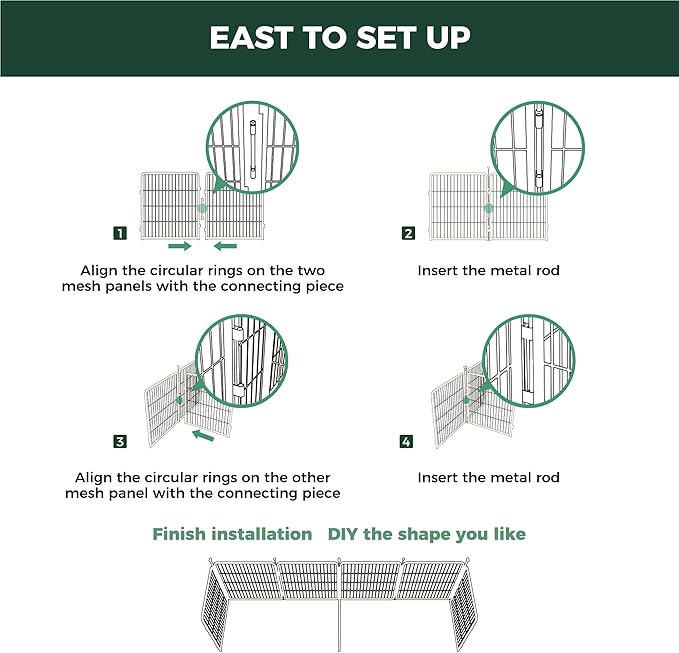 EAST TO SET UP

1

Align the circular rings on the two mesh panels with the connecting piece

2

Insert the metal rod

3

Align the circular rings on the other mesh panel with the connecting piece

4

Insert the metal rod

Finish installation DIY the shape you like