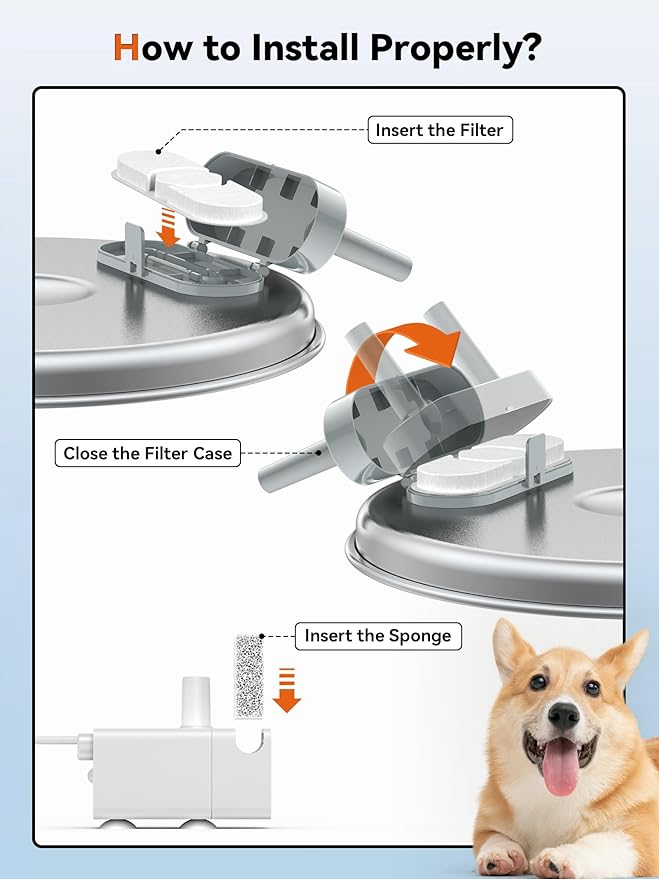 How to Install Properly?

Insert the Filter

Close the Filter Case

Insert the Sponge