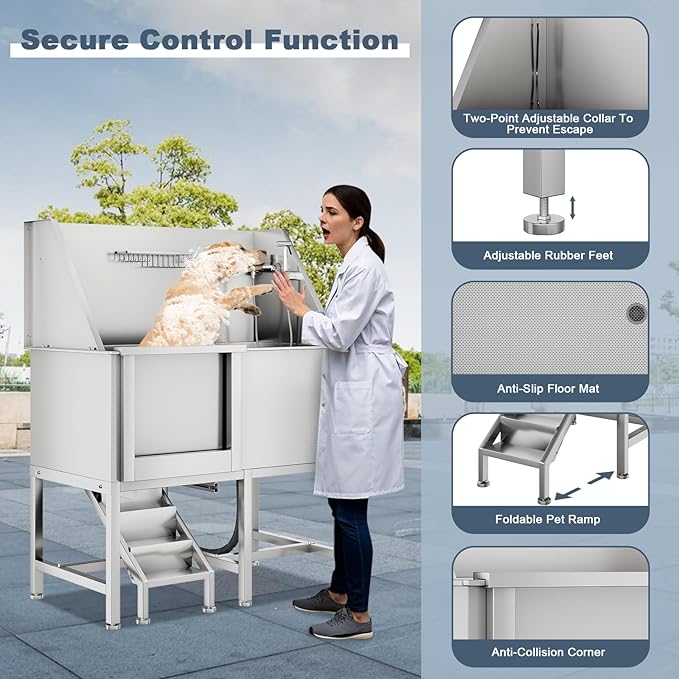 Secure Control Function

Two-Point Adjustable Collar To Prevent Escape

Adjustable Rubber Feet

Anti-Slip Floor Mat

Foldable Pet Ramp

Anti-Collision Corner