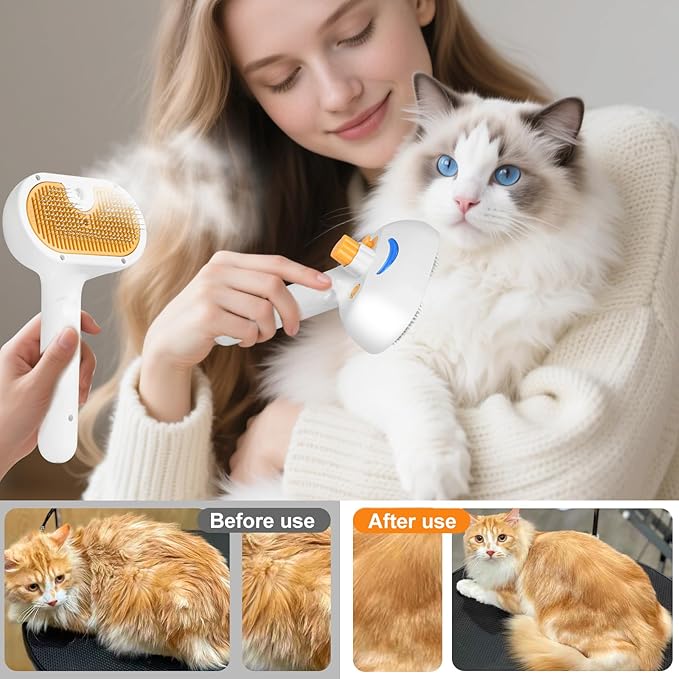 Before use

After use