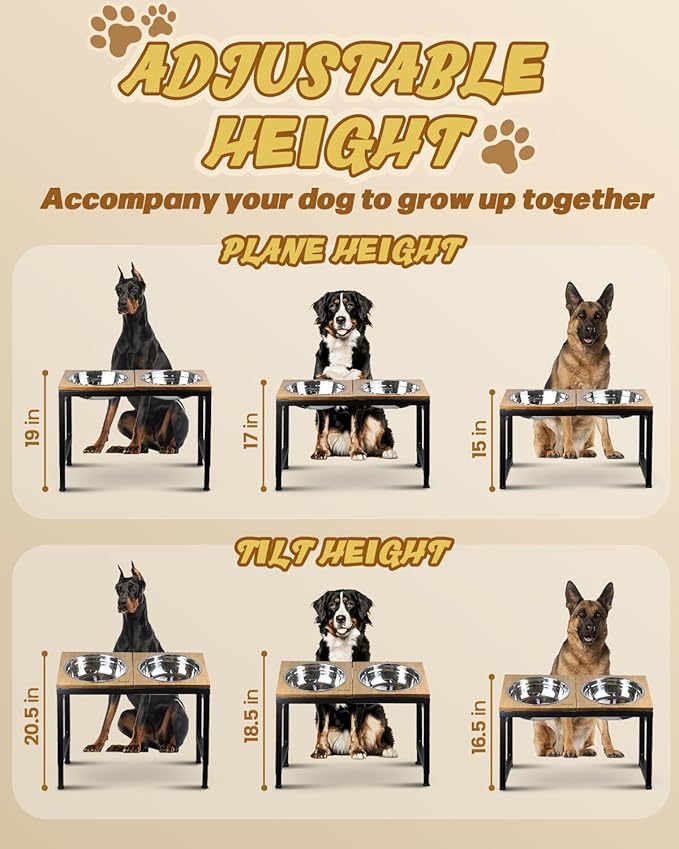 ADJUSTABLE HEIGHT

Accompany your dog to grow up together

PLANE HEIGHT

19 in

17 in

15 in

TILT HEIGHT

20.5 in

18.5 in

16.5 in