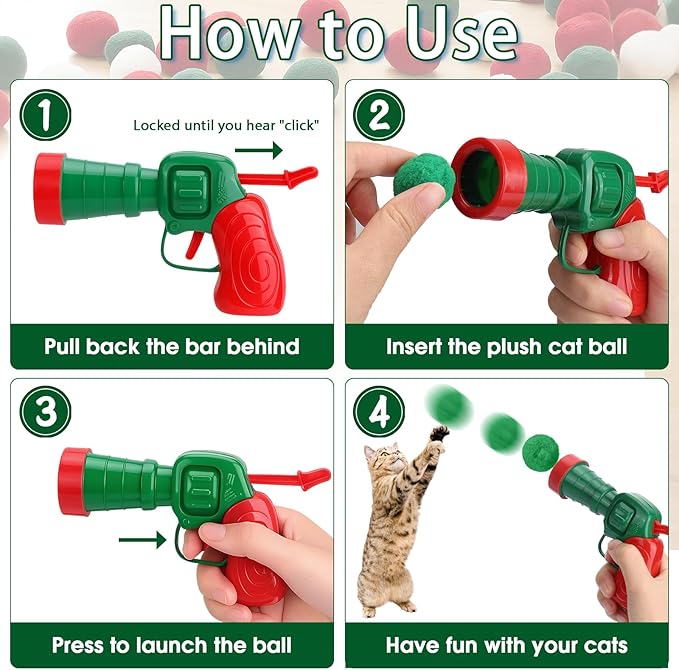 How to Use

1
Locked until you hear "click"
Pull back the bar behind

2
Insert the plush cat ball

3
Press to launch the ball

4
Have fun with your cats