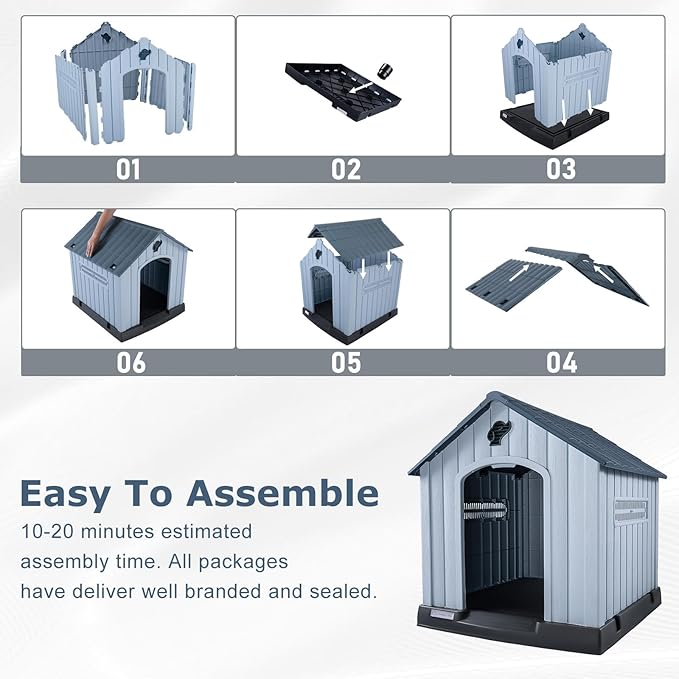 01

02

03

06

05

04

Easy To Assemble

10-20 minutes estimated assembly time. All packages have deliver well branded and sealed.