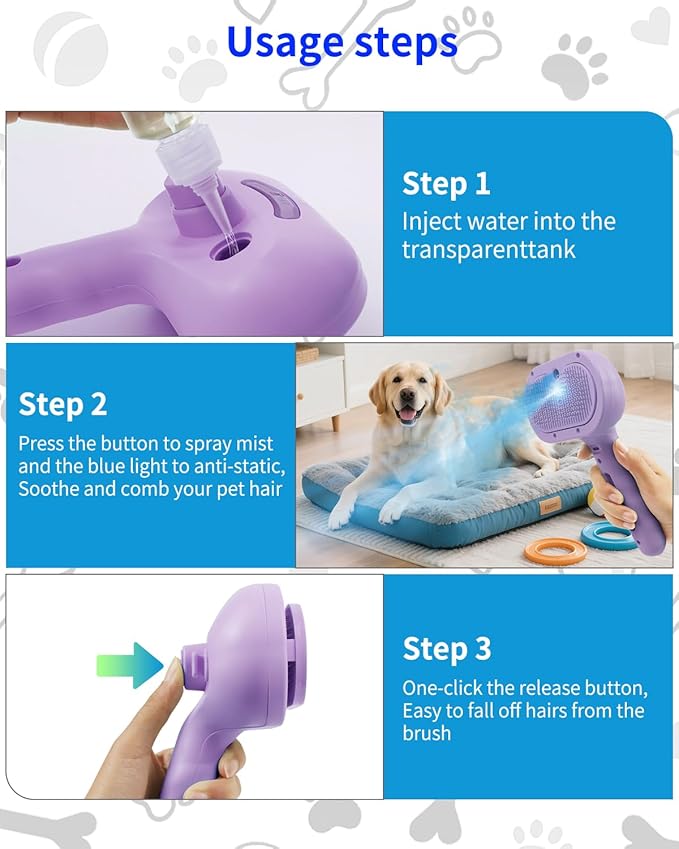 Usage steps

Step 1
Inject water into the transparenttank

Step 2
Press the button to spray mist and the blue light to anti-static, Soothe and comb your pet hair

Step 3
One-click the release button, Easy to fall off hairs from the brush