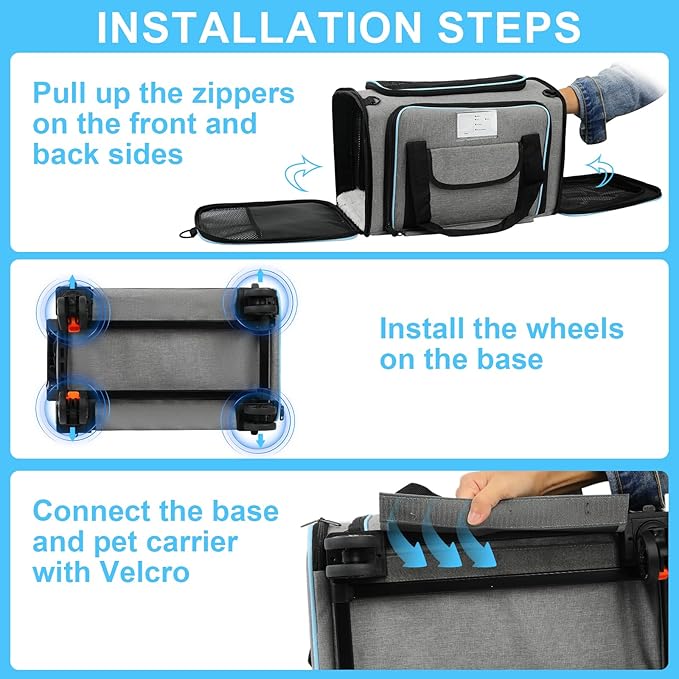 INSTALLATION STEPS

Pull up the zippers on the front and back sides

Install the wheels on the base

Connect the base and pet carrier with Velcro