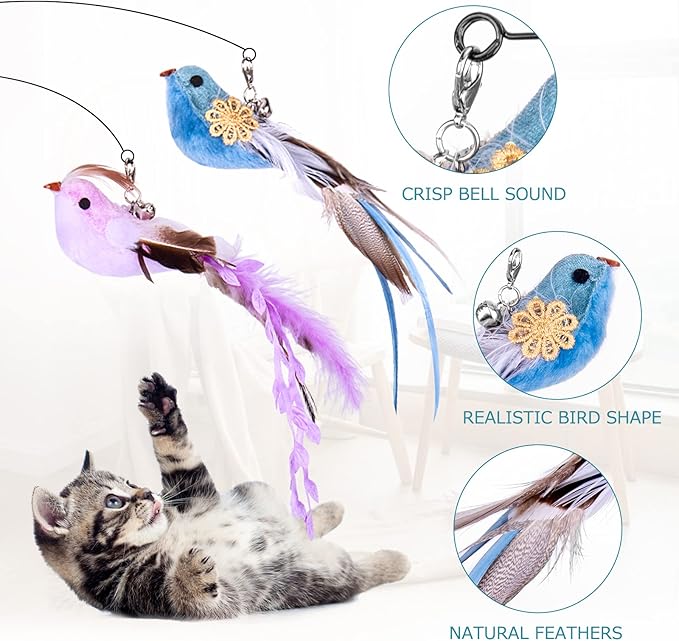 CRISP BELL SOUND

REALISTIC BIRD SHAPE

NATURAL FEATHERS