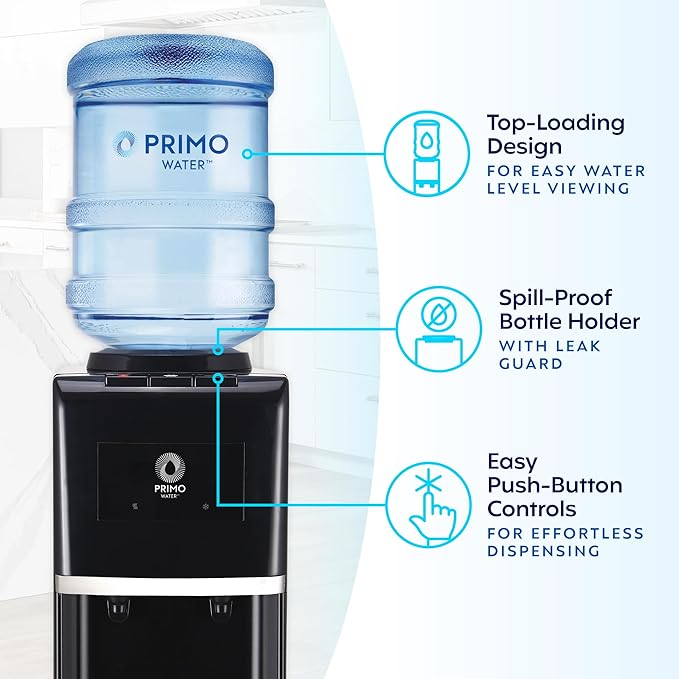 PRIMO WATER™

Top-Loading Design
FOR EASY WATER LEVEL VIEWING

Spill-Proof Bottle Holder
WITH LEAK GUARD

PRIMO WATER™

Easy Push-Button Controls
FOR EFFORTLESS DISPENSING