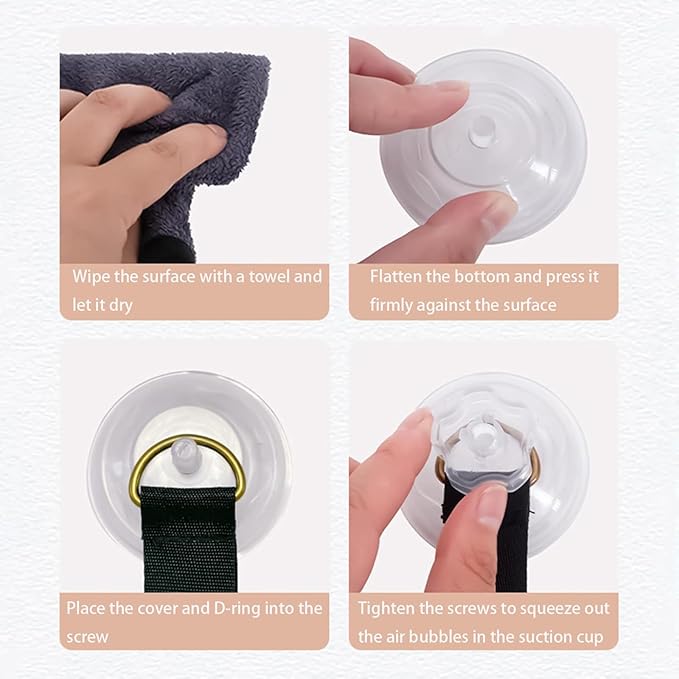 Wipe the surface with a towel and let it dry

Flatten the bottom and press it firmly against the surface

Place the cover and D-ring into the screw

Tighten the screws to squeeze out the air bubbles in the suction cup