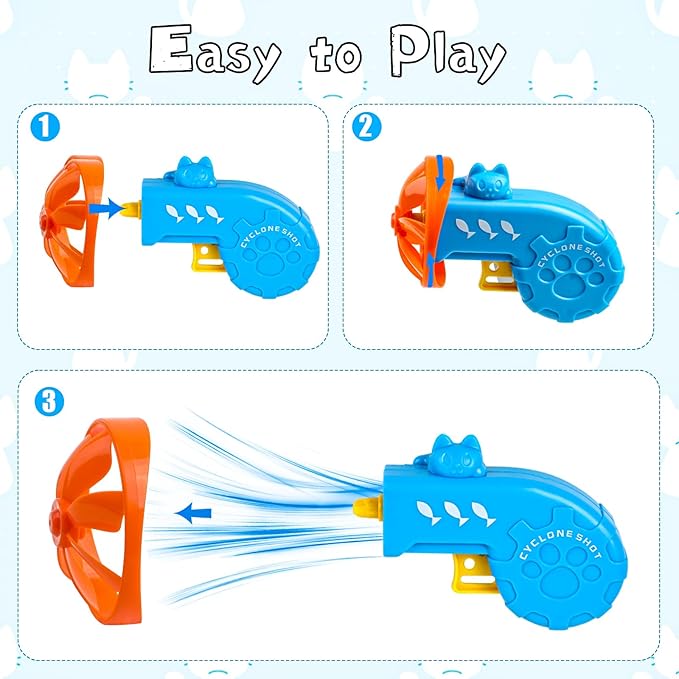 Easy to Play

1

CYCLONE SHOT

2

CYCLONE SHOT

3

CYCLONE SHOT