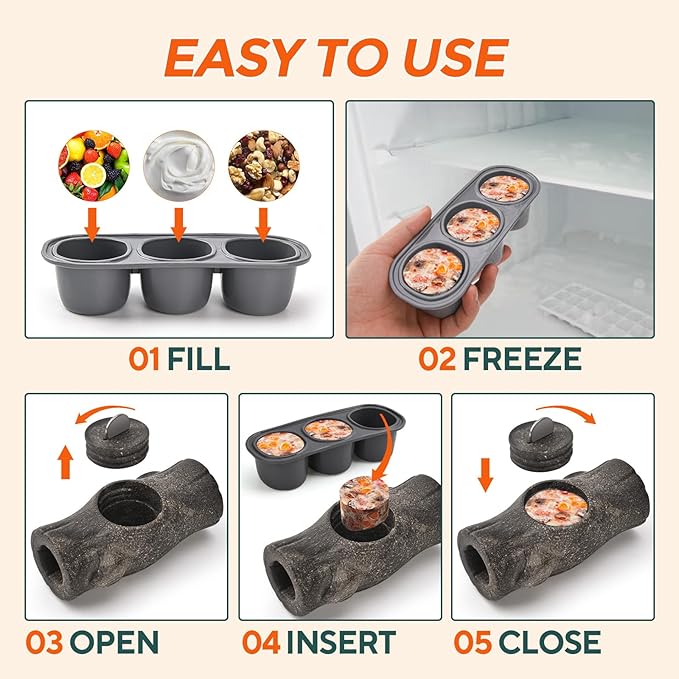 EASY TO USE

01 FILL

02 FREEZE

03 OPEN

04 INSERT

05 CLOSE