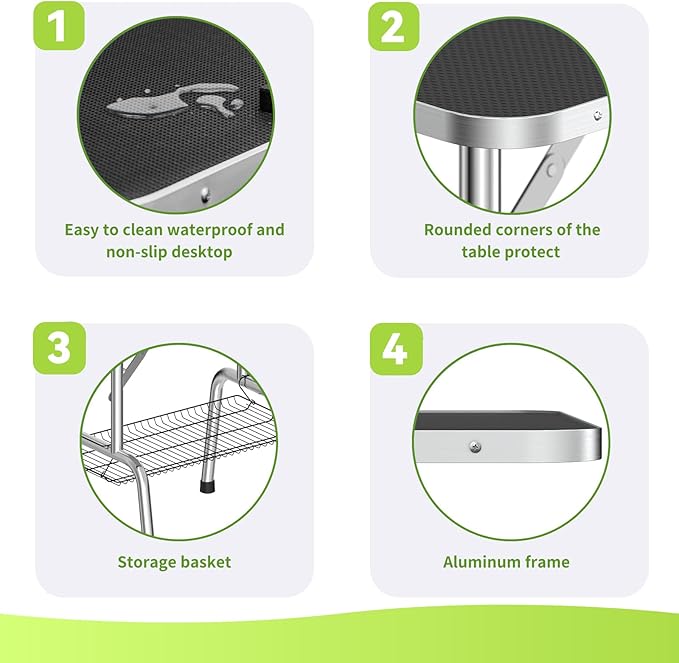 1

Easy to clean waterproof and non-slip desktop

2

Rounded corners of the table protect

3

Storage basket

4

Aluminum frame