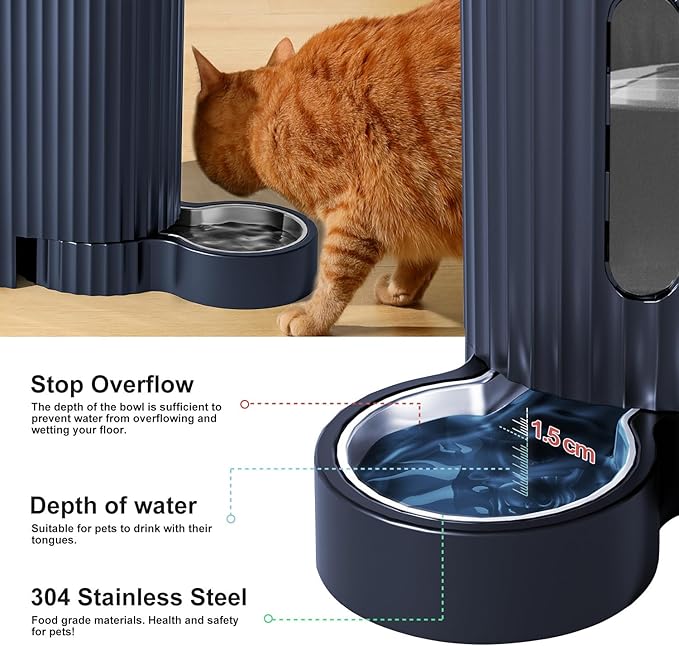 Stop Overflow
The depth of the bowl is sufficient to prevent water from overflowing and wetting your floor.

1.5 cm

Depth of water
Suitable for pets to drink with their tongues.

304 Stainless Steel
Food grade materials. Health and safety for pets!