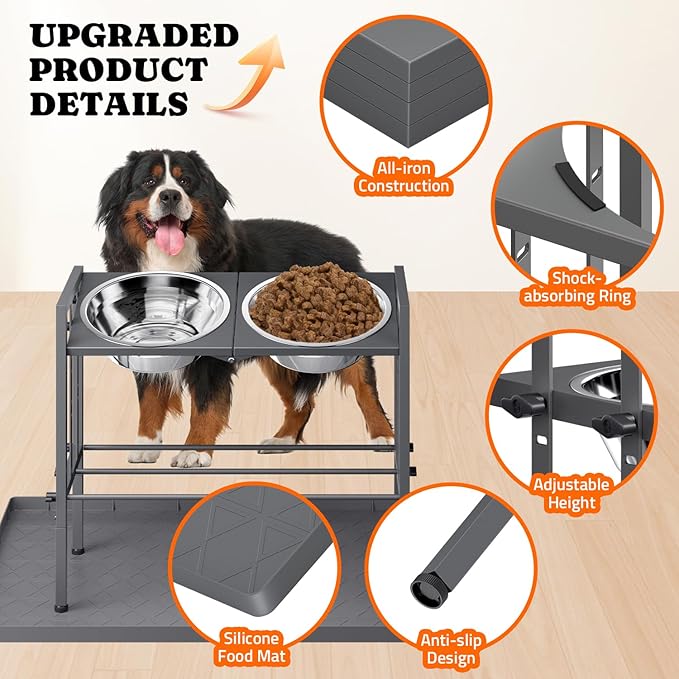 UPGRADED PRODUCT DETAILS

All-iron Construction

Shock-absorbing Ring

Adjustable Height

Silicone Food Mat

Anti-slip Design