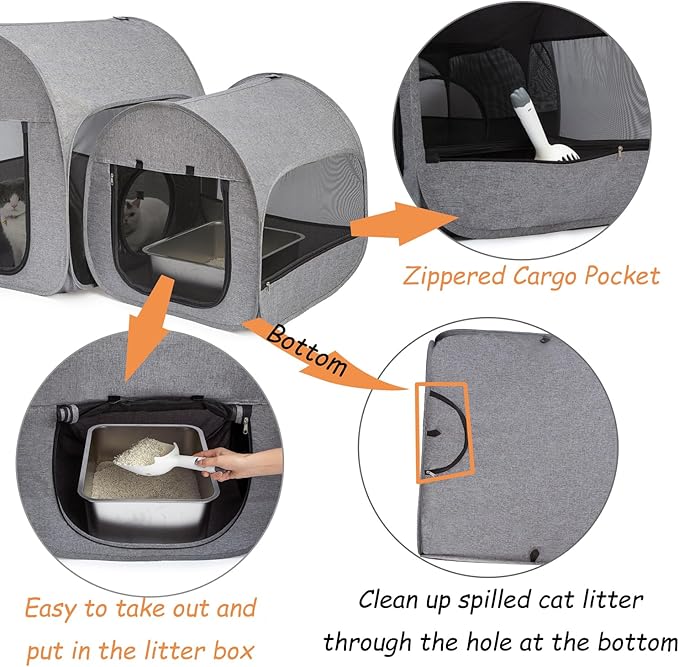 Zippered Cargo Pocket

Bottom

Easy to take out and put in the litter box

Clean up spilled cat litter through the hole at the bottom