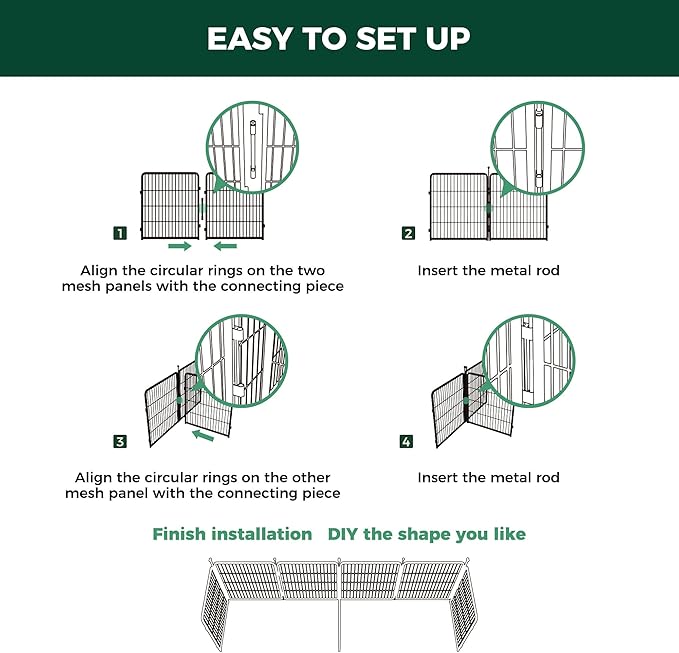 EASY TO SET UP

1

Align the circular rings on the two mesh panels with the connecting piece

2

Insert the metal rod

3

Align the circular rings on the other mesh panel with the connecting piece

4

Insert the metal rod

Finish installation DIY the shape you like