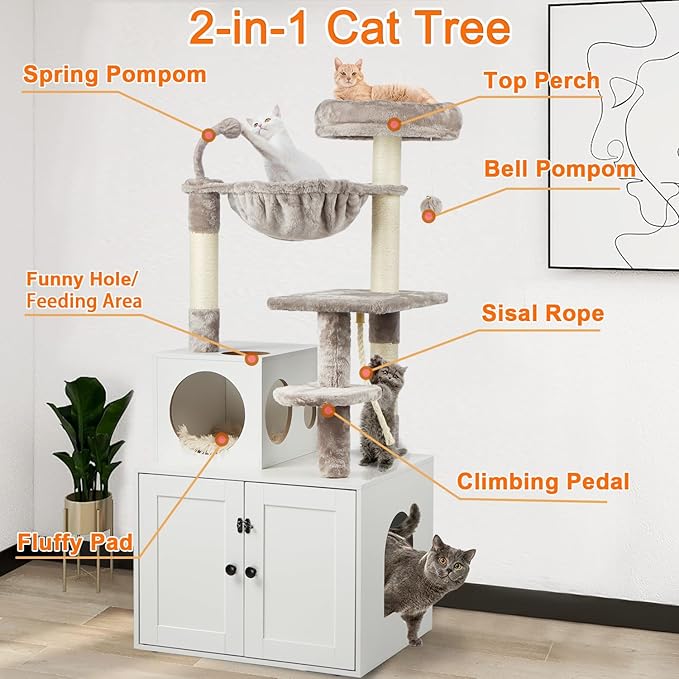 2-in-1 Cat Tree

Spring Pompom

Top Perch

Bell Pompom

Funny Hole/ Feeding Area

Sisal Rope

Climbing Pedal

Fluffy Pad