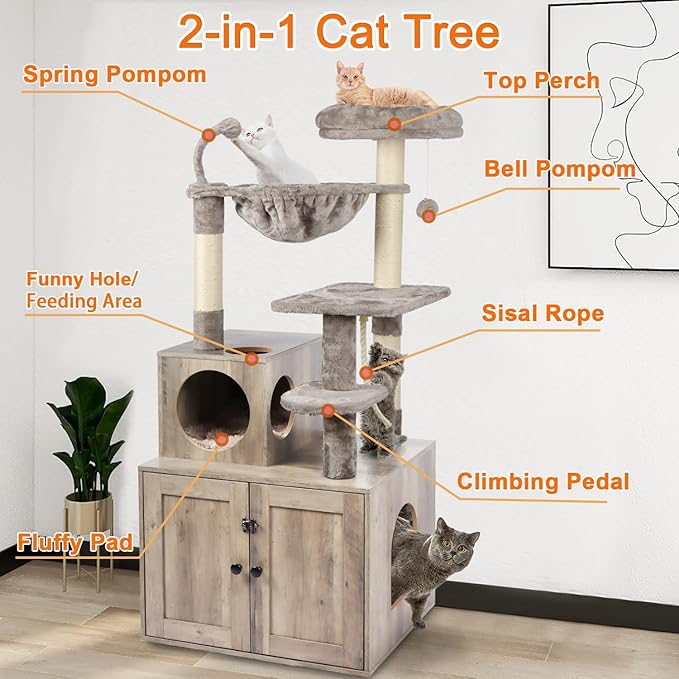 2-in-1 Cat Tree

Spring Pompom

Top Perch

Bell Pompom

Funny Hole/ Feeding Area

Sisal Rope

Climbing Pedal

Fluffy Pad