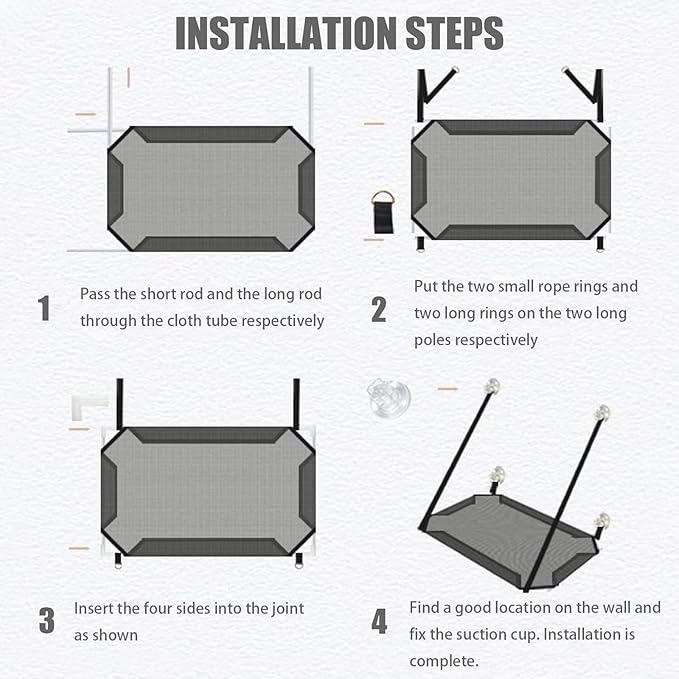 INSTALLATION STEPS

1 Pass the short rod and the long rod through the cloth tube respectively

2 Put the two small rope rings and two long rings on the two long poles respectively

3 Insert the four sides into the joint as shown

4 Find a good location on the wall and fix the suction cup. Installation is complete.