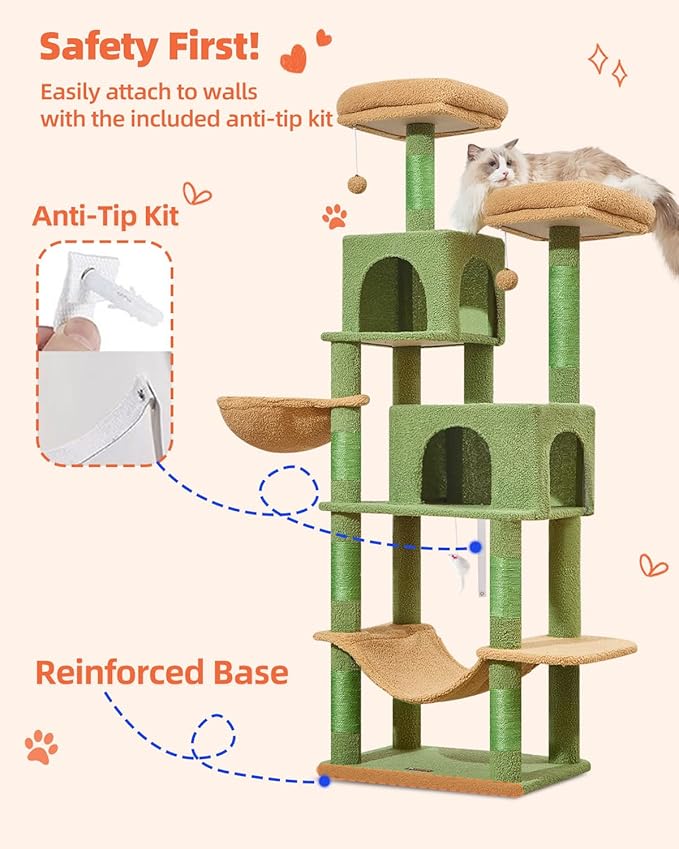 Safety First!

Easily attach to walls with the included anti-tip kit

Anti-Tip Kit

Reinforced Base