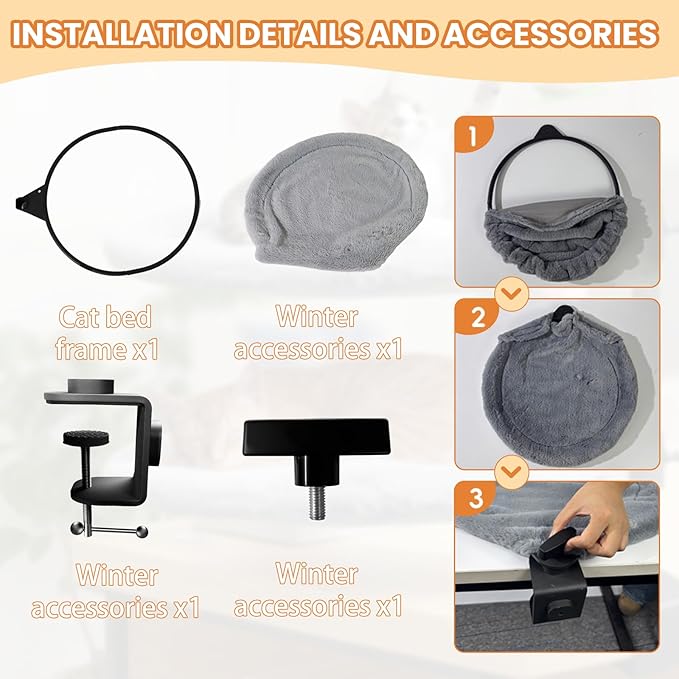 INSTALLATION DETAILS AND ACCESSORIES

Cat bed frame x1

Winter accessories x1

Winter accessories x1

Winter accessories x1

1

2

3