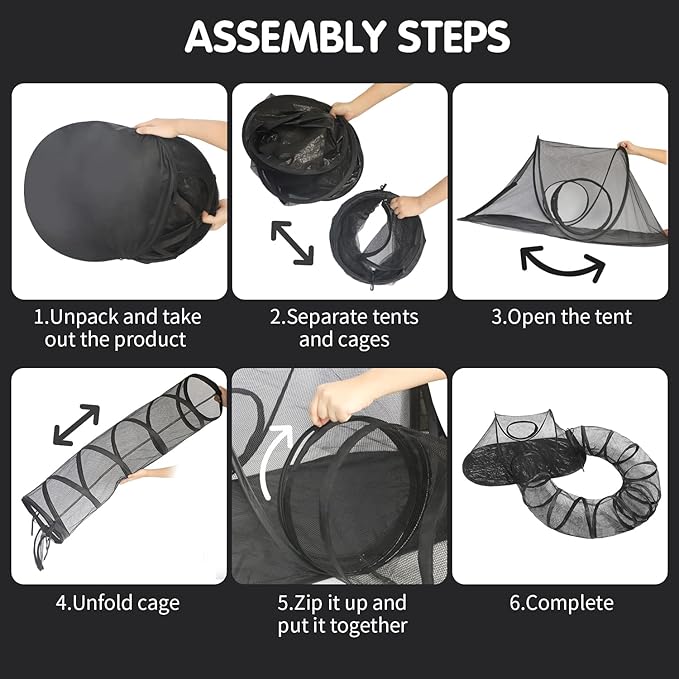 ASSEMBLY STEPS

1.Unpack and take out the product

2.Separate tents and cages

3.Open the tent

4.Unfold cage

5.Zip it up and put it together

6.Complete