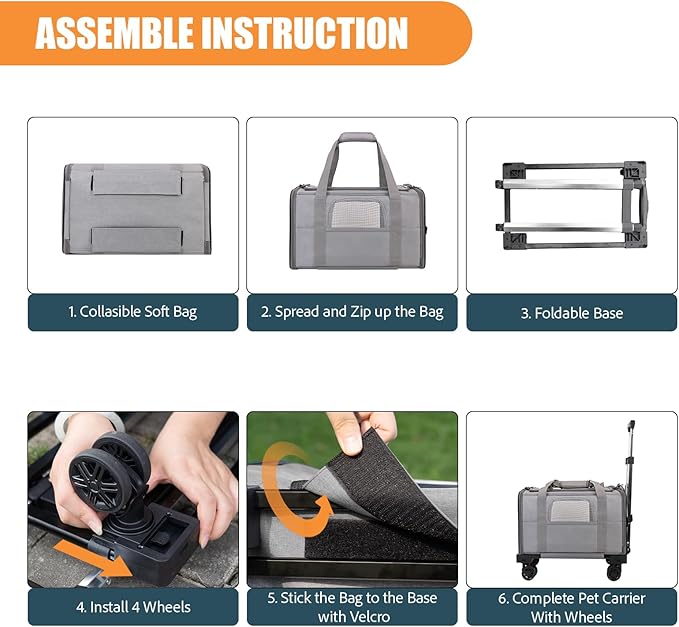 ASSEMBLE INSTRUCTION

1. Collasible Soft Bag

2. Spread and Zip up the Bag

3. Foldable Base

4. Install 4 Wheels

5. Stick the Bag to the Base with Velcro

6. Complete Pet Carrier With Wheels