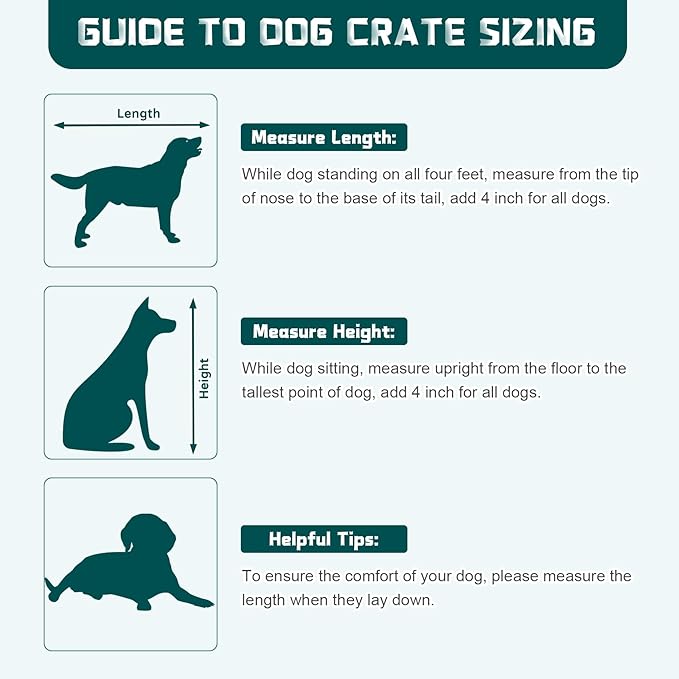 GUIDE TO DOG CRATE SIZING

Length

Measure Length:

While dog standing on all four feet, measure from the tip of nose to the base of its tail, add 4 inch for all dogs.

Height

Measure Height:

While dog sitting, measure upright from the floor to the tallest point of dog, add 4 inch for all dogs.

Helpful Tips:

To ensure the comfort of your dog, please measure the length when they lay down.