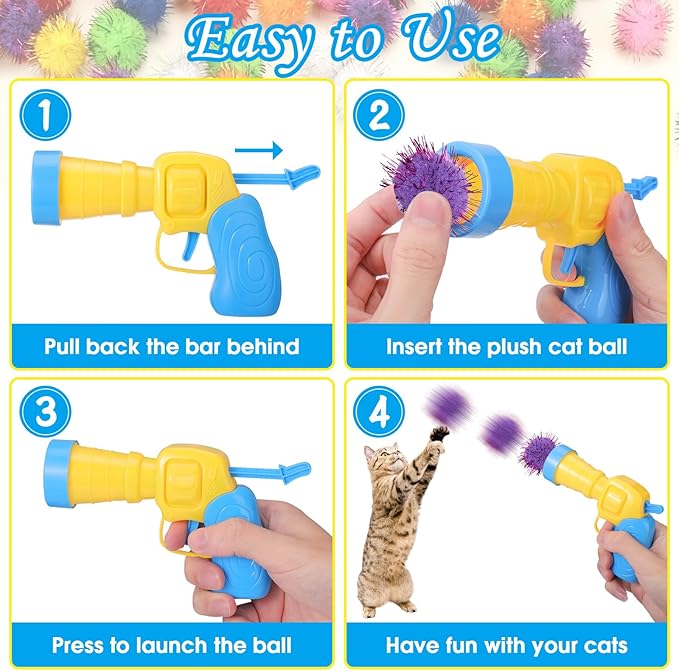 Easy to Use

1

Pull back the bar behind

2

Insert the plush cat ball

3

Press to launch the ball

4

Have fun with your cats