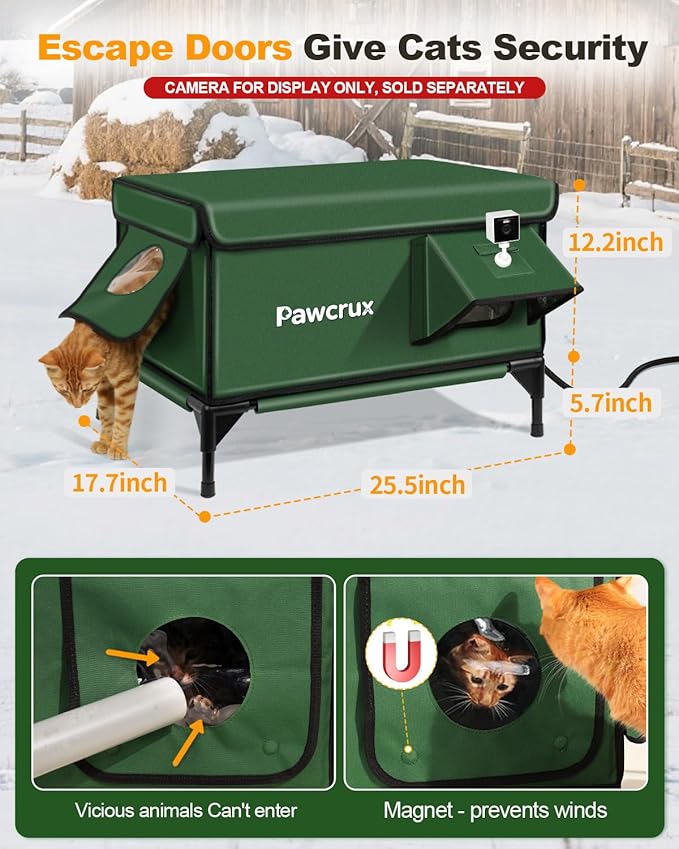 Escape Doors Give Cats Security

CAMERA FOR DISPLAY ONLY, SOLD SEPARATELY

Pawcrux

12.2inch

5.7inch

17.7inch

25.5inch

Vicious animals Can't enter

Magnet - prevents winds