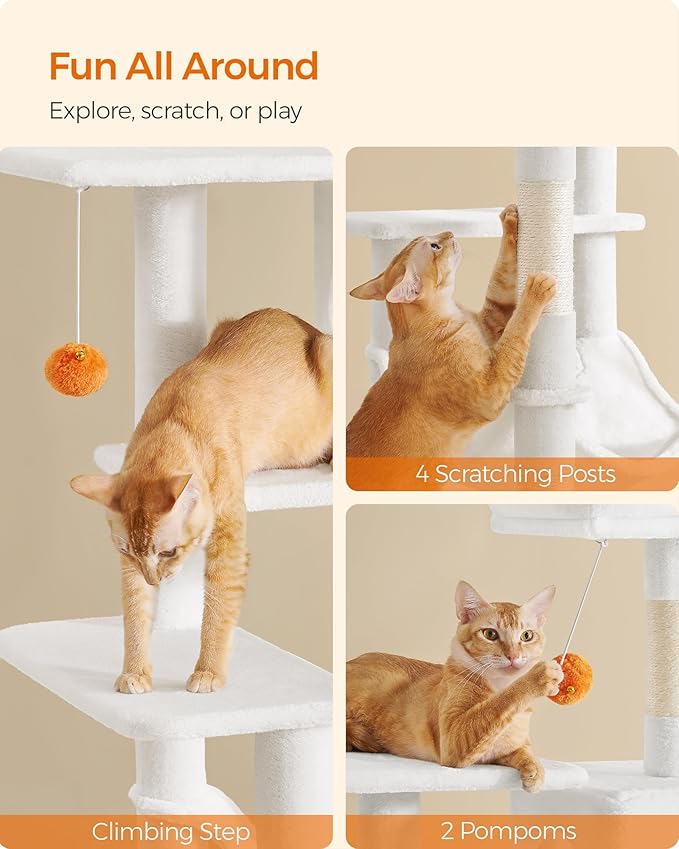 Fun All Around

Explore, scratch, or play

4 Scratching Posts

Climbing Step

2 Pompoms