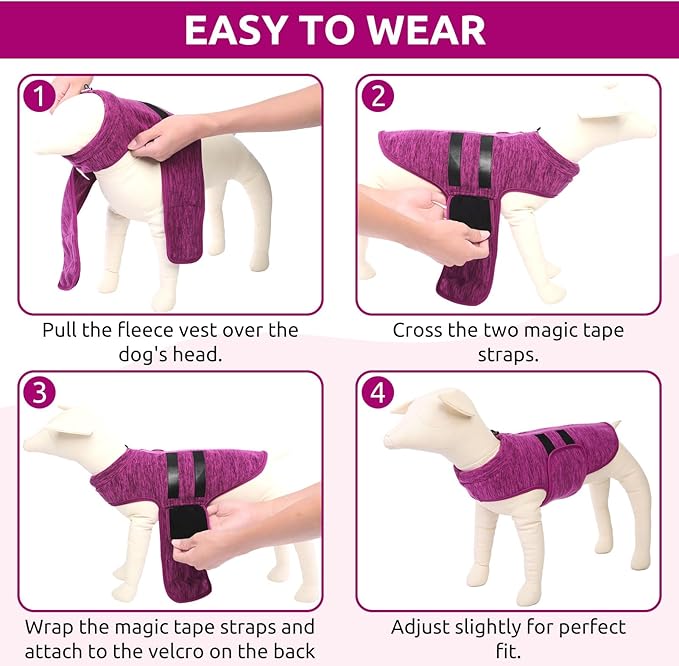 EASY TO WEAR

1

Pull the fleece vest over the dog's head.

2

Cross the two magic tape straps.

3

Wrap the magic tape straps and attach to the velcro on the back

4

Adjust slightly for perfect fit.