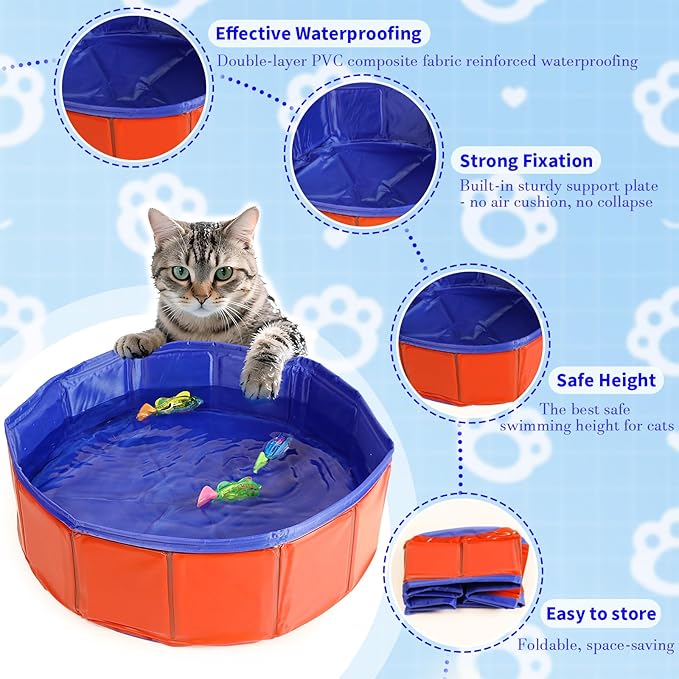 Effective Waterproofing
Double-layer PVC composite fabric reinforced waterproofing

Strong Fixation
Built-in sturdy support plate - no air cushion, no collapse

Safe Height
The best safe swimming height for cats

Easy to store
Foldable, space-saving