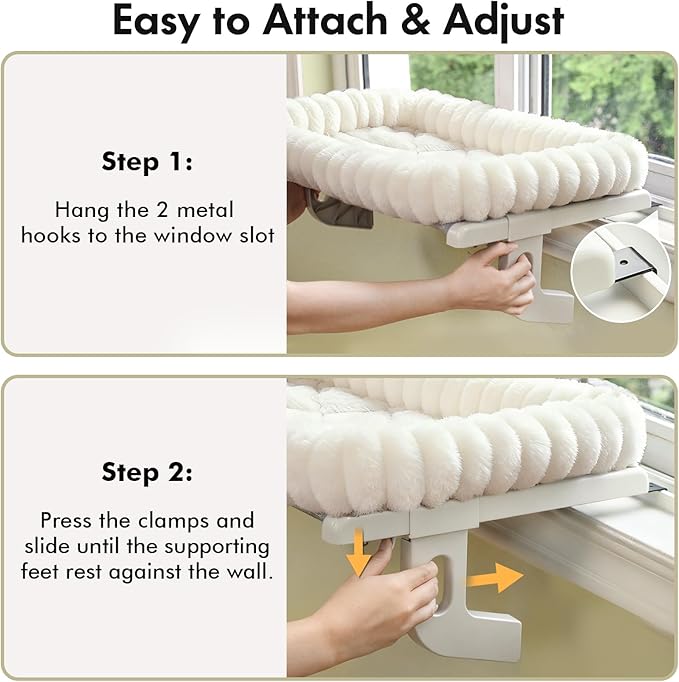 Easy to Attach & Adjust

Step 1:

Hang the 2 metal hooks to the window slot

Step 2:

Press the clamps and slide until the supporting feet rest against the wall.