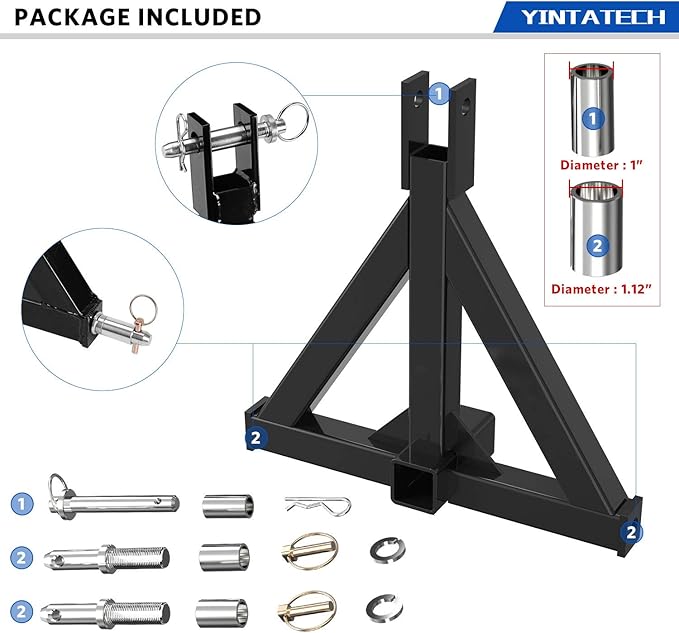 PACKAGE INCLUDED

YINTATECH

1

1

Diameter : 1"

2

Diameter : 1.12"

2

2

1

2

2