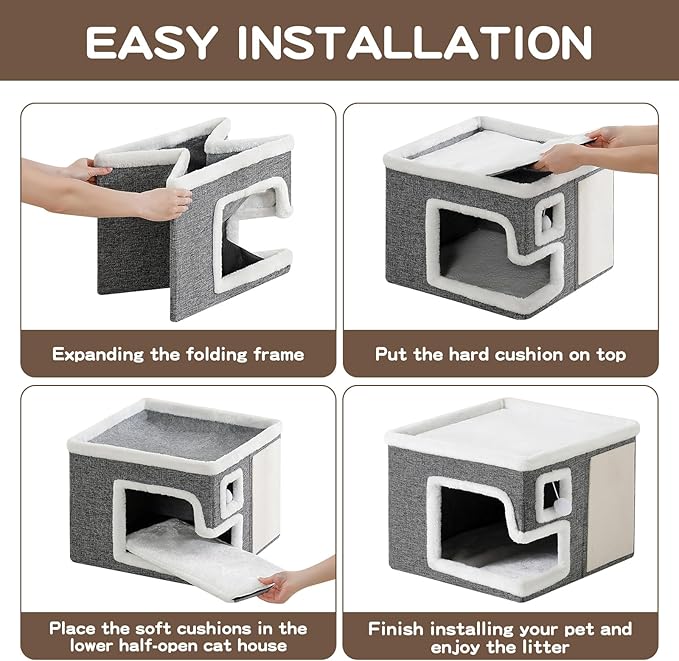 EASY INSTALLATION

Expanding the folding frame

Put the hard cushion on top

Place the soft cushions in the lower half-open cat house

Finish installing your pet and enjoy the litter