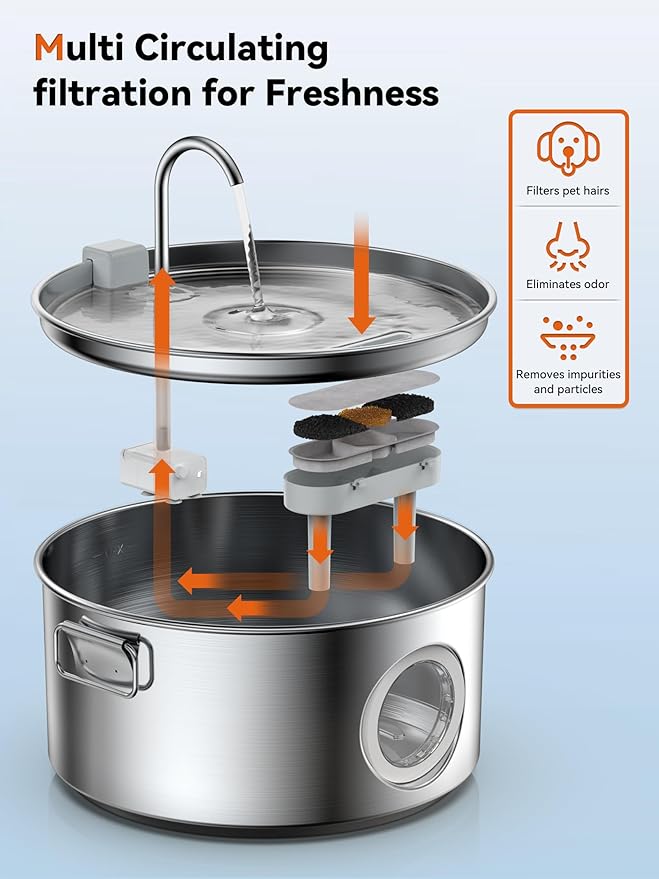 Multi Circulating filtration for Freshness

Filters pet hairs

Eliminates odor

Removes impurities and particles