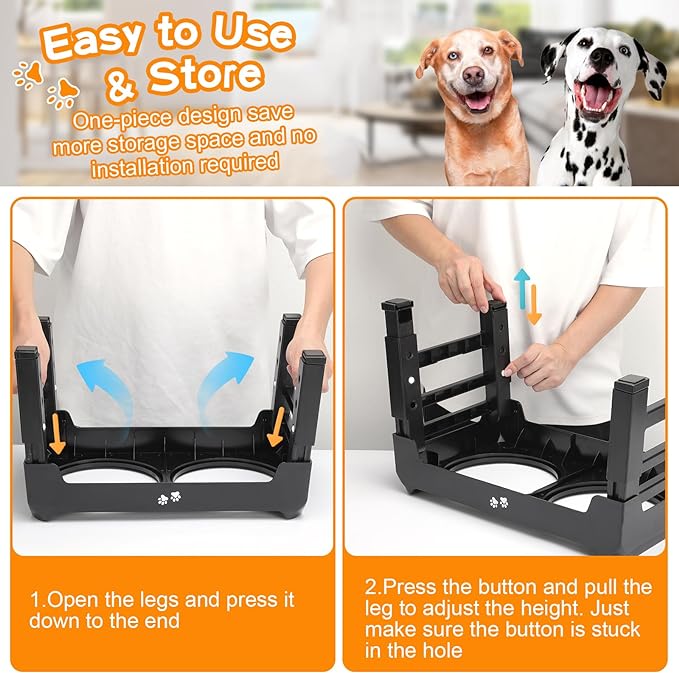 Easy to Use & Store

One-piece design save more storage space and no installation required

1.Open the legs and press it down to the end

2.Press the button and pull the leg to adjust the height. Just make sure the button is stuck in the hole