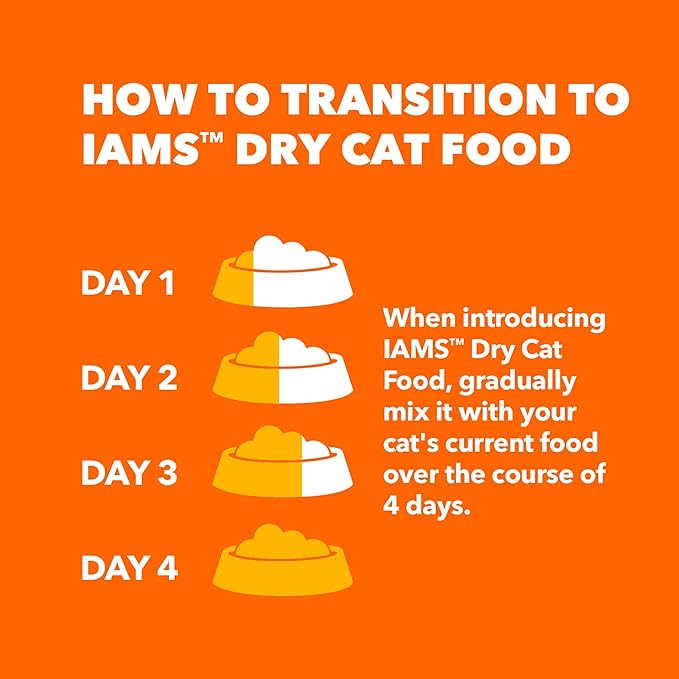 HOW TO TRANSITION TO IAMS™ DRY CAT FOOD

DAY 1

DAY 2

DAY 3

DAY 4

When introducing IAMS™ Dry Cat Food, gradually mix it with your cat's current food over the course of 4 days.