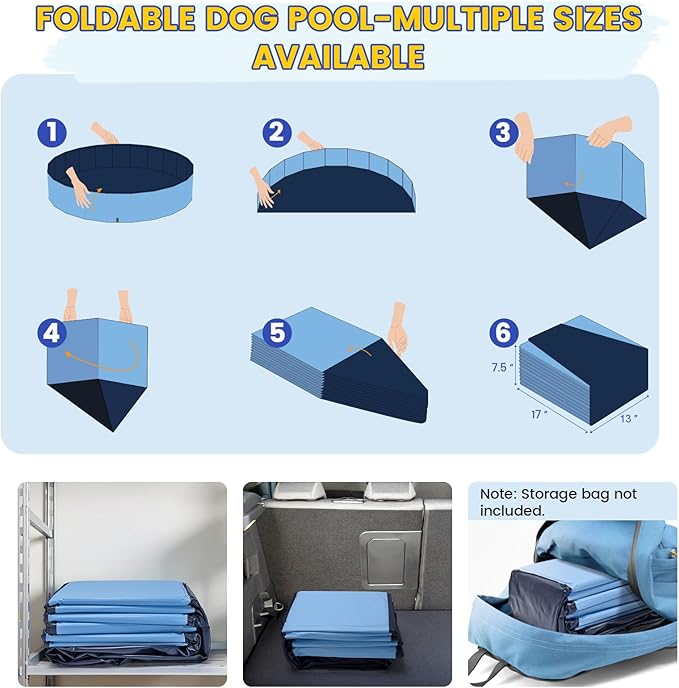 FOLDABLE DOG POOL-MULTIPLE SIZES AVAILABLE

1

2

3

4

5

6

7.5 "

17 "

13 "

Note: Storage bag not included.