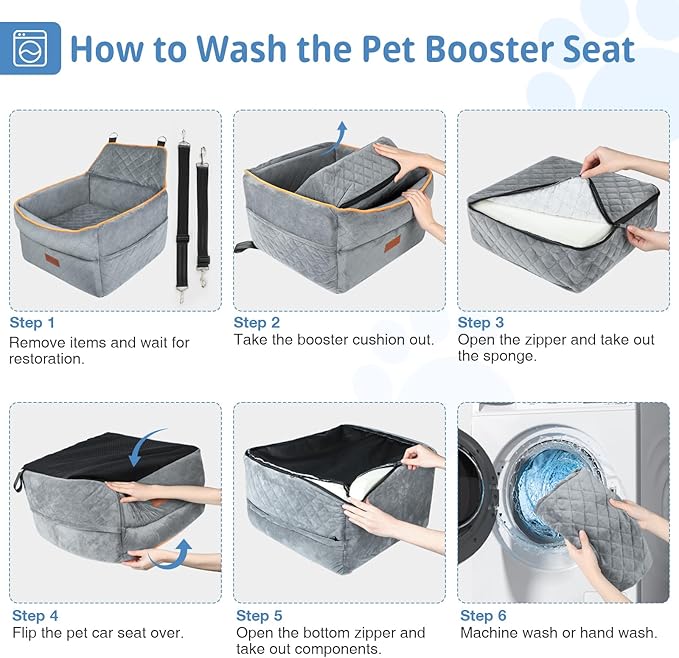 How to Wash the Pet Booster Seat

Step 1
Remove items and wait for restoration.

Step 2
Take the booster cushion out.

Step 3
Open the zipper and take out the sponge.

Step 4
Flip the pet car seat over.

Step 5
Open the bottom zipper and take out components.

Step 6
Machine wash or hand wash.