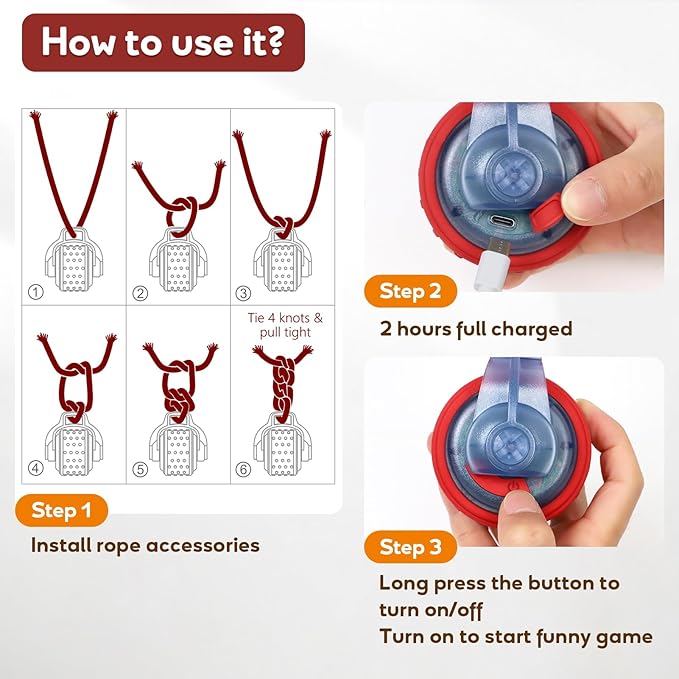 How to use it?

①

②

③

④

⑤

Tie 4 knots & pull tight

⑥

Step 1

Install rope accessories

Step 2

2 hours full charged

Step 3

Long press the button to turn on/off
Turn on to start funny game