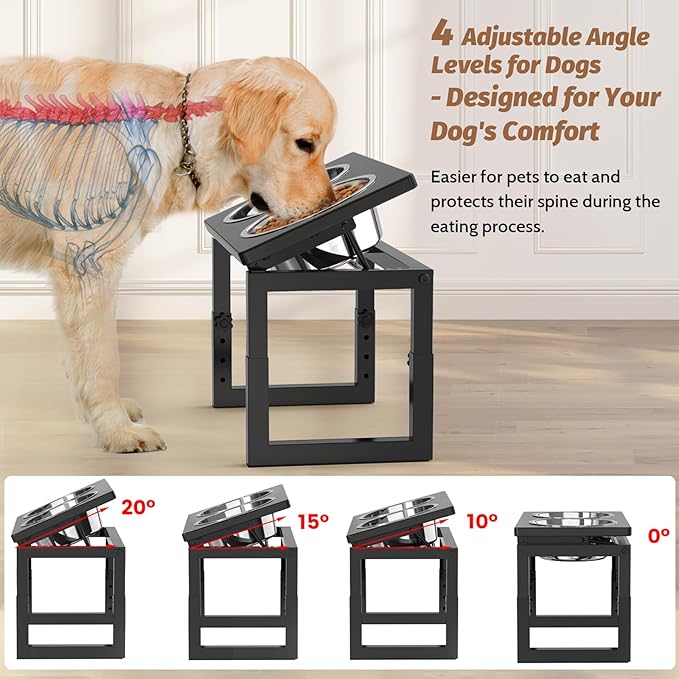 4 Adjustable Angle Levels for Dogs - Designed for Your Dog's Comfort

Easier for pets to eat and protects their spine during the eating process.

20°

15°

10°

0°