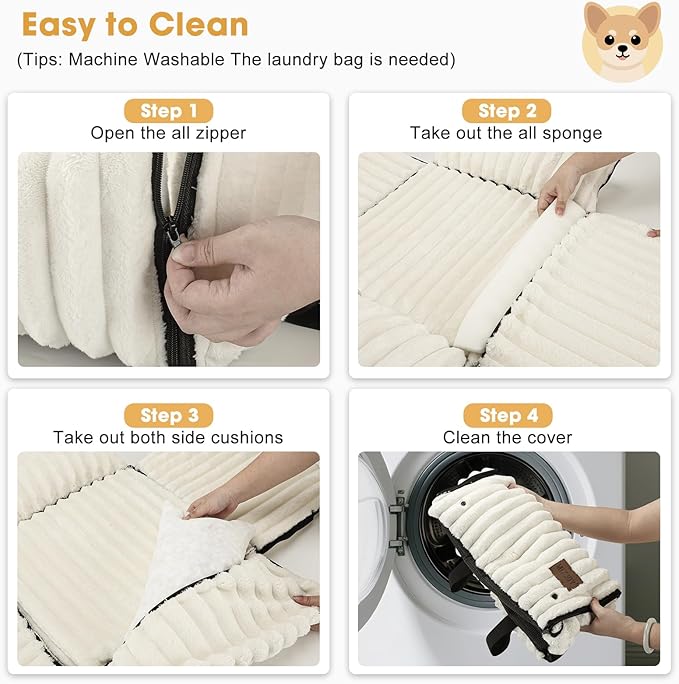 Easy to Clean

(Tips: Machine Washable The laundry bag is needed)

Step 1
Open the all zipper

Step 2
Take out the all sponge

Step 3
Take out both side cushions

Step 4
Clean the cover