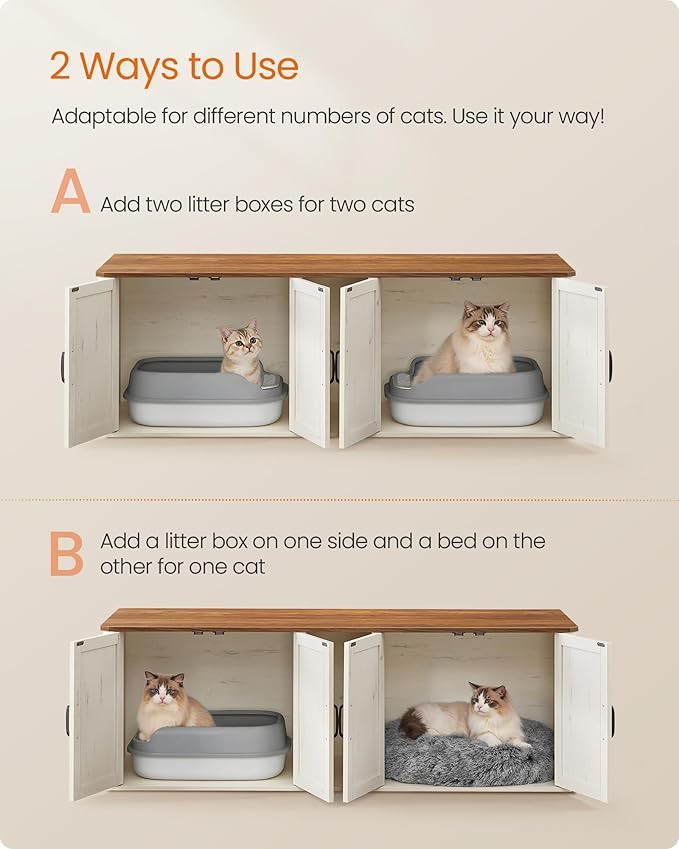 2 Ways to Use

Adaptable for different numbers of cats. Use it your way!

A Add two litter boxes for two cats

B Add a litter box on one side and a bed on the other for one cat